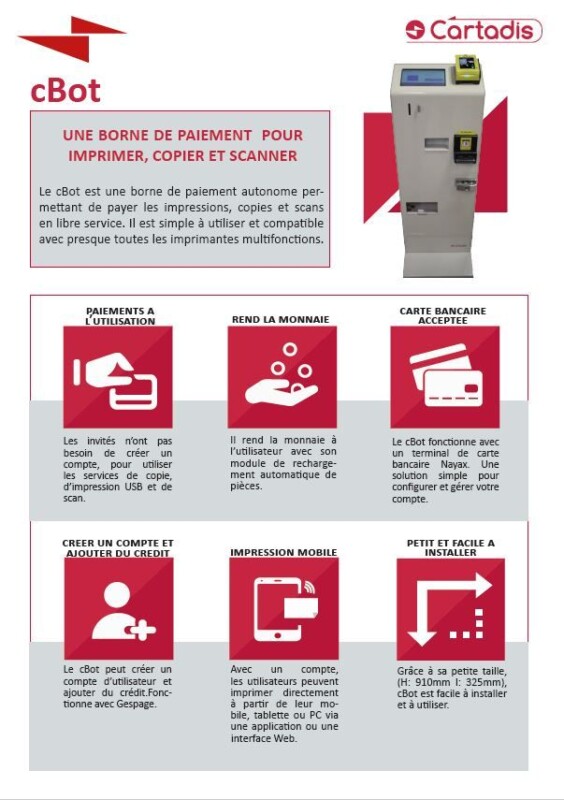 Cartadis

cBot

UNE BORNE DE PAIEMENT POUR IMPRIMER, COPIER ET SCANNER

Le cBot est une borne de paiement autonome permettant de payer les impressions, copies et scans en libre service. Il est simple à utiliser et compatible avec presque toutes les imprimantes multifonctions.

PAIEMENTS A L'UTILISATION

Les invités n'ont pas besoin de créer un compte, pour utiliser les services de copie, d'impression USB et de scan.

REND LA MONNAIE

Il rend la monnaie à l'utilisateur avec son module de rechargement automatique de pièces.

CARTE BANCAIRE ACCEPTEE

Le cBot fonctionne avec un terminal de carte bancaire Nayax. Une solution simple pour configurer et gérer votre compte.

CREER UN COMPTE ET AJOUTER DU CREDIT

Le cBot peut créer un compte d'utilisateur et ajouter du crédit.Fonctionne avec Gespage.

IMPRESSION MOBILE

Avec un compte, les utilisateurs peuvent imprimer directement à partir de leur mobile, tablette ou PC via une application ou une interface Web.

PETIT ET FACILE A INSTALLER

Grâce à sa petite taille, (H: 910mm l: 325mm), cBot est facile à installer et à utiliser.